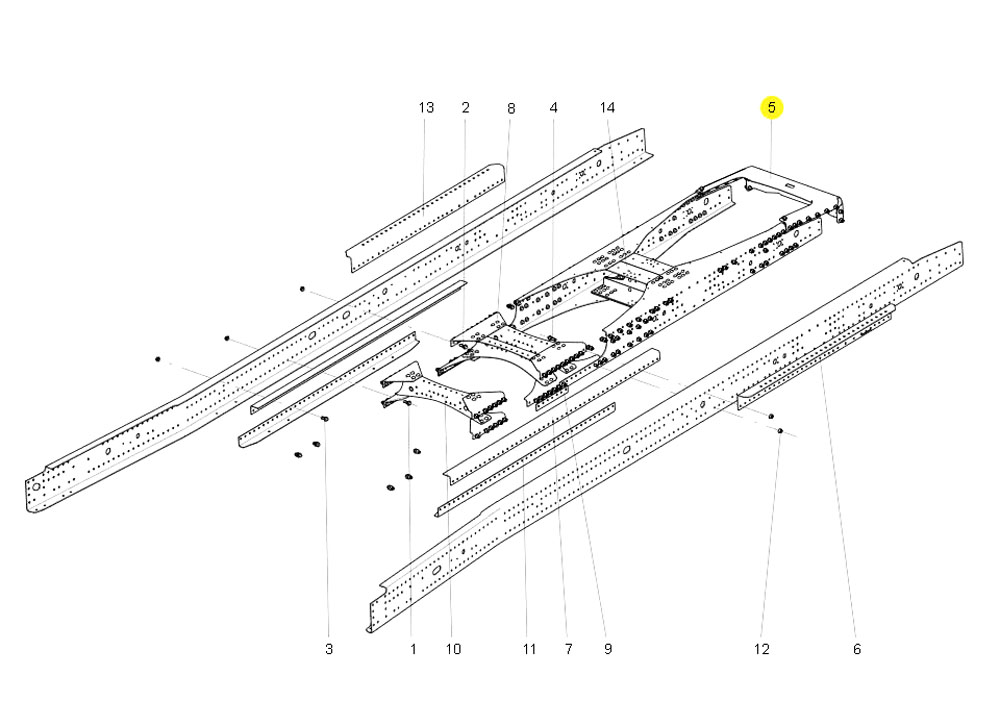 13 2 8 4 14 5

3 1 10 11 7 9 12 6