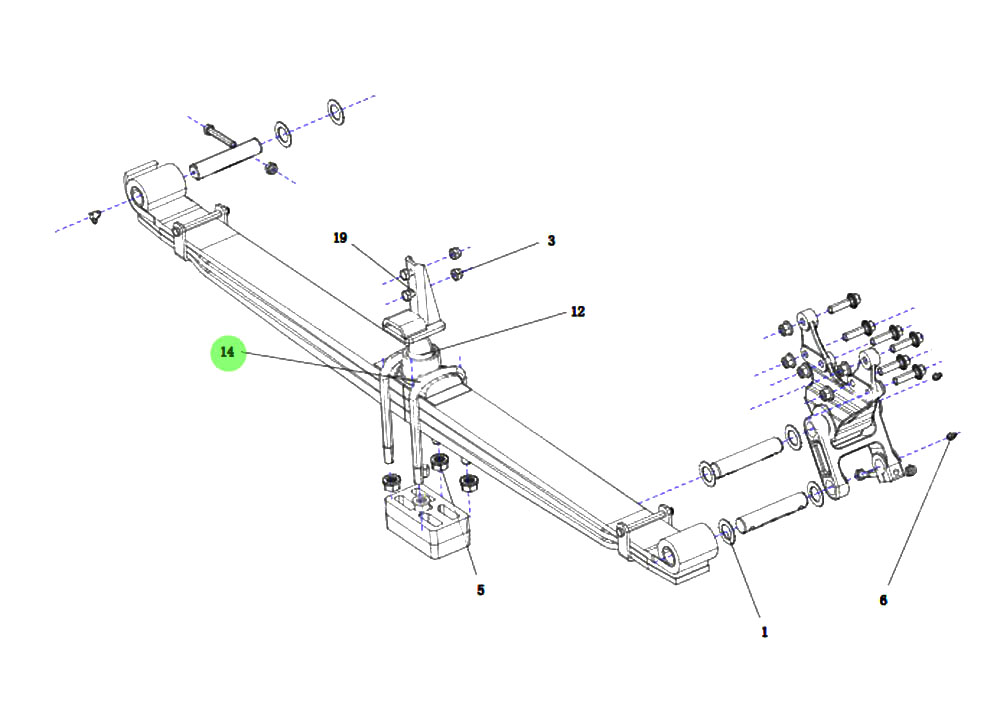 19
3
12
14
5
1
6