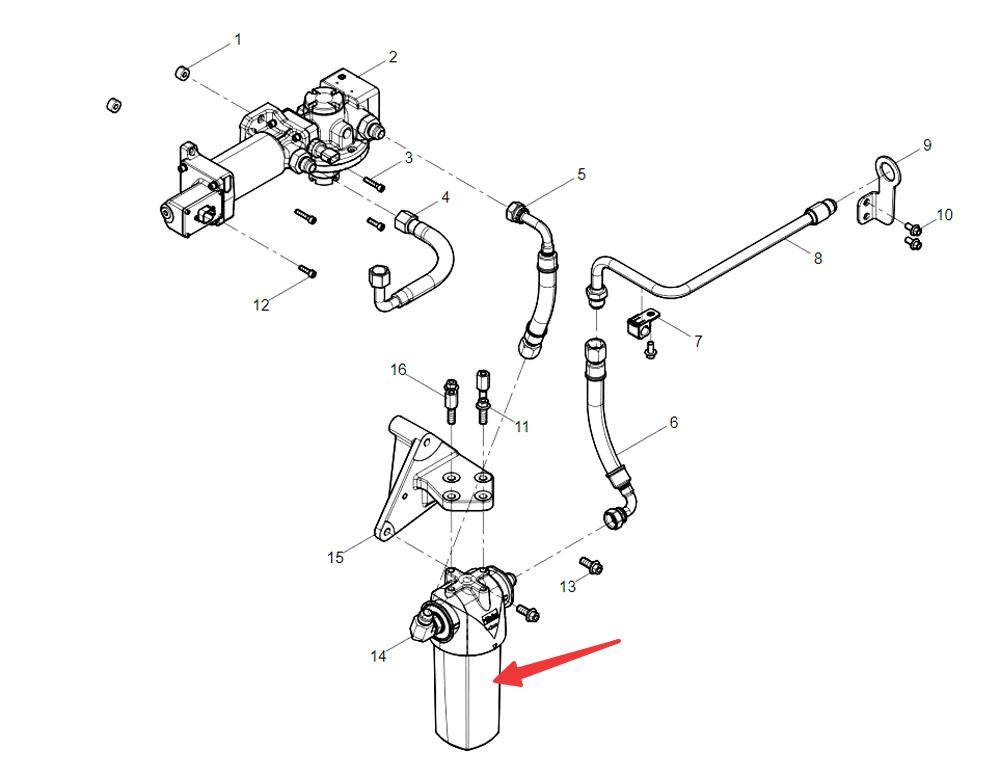 1
2
3
4
5
9
10
8
12
7
16
11
6
15
13
14