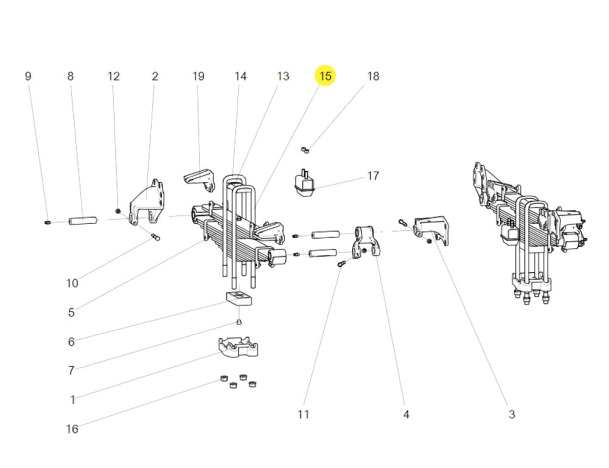 9
8
12
2
19
14
13
15
18
17
10
5
6
7
1
16
11
4
3