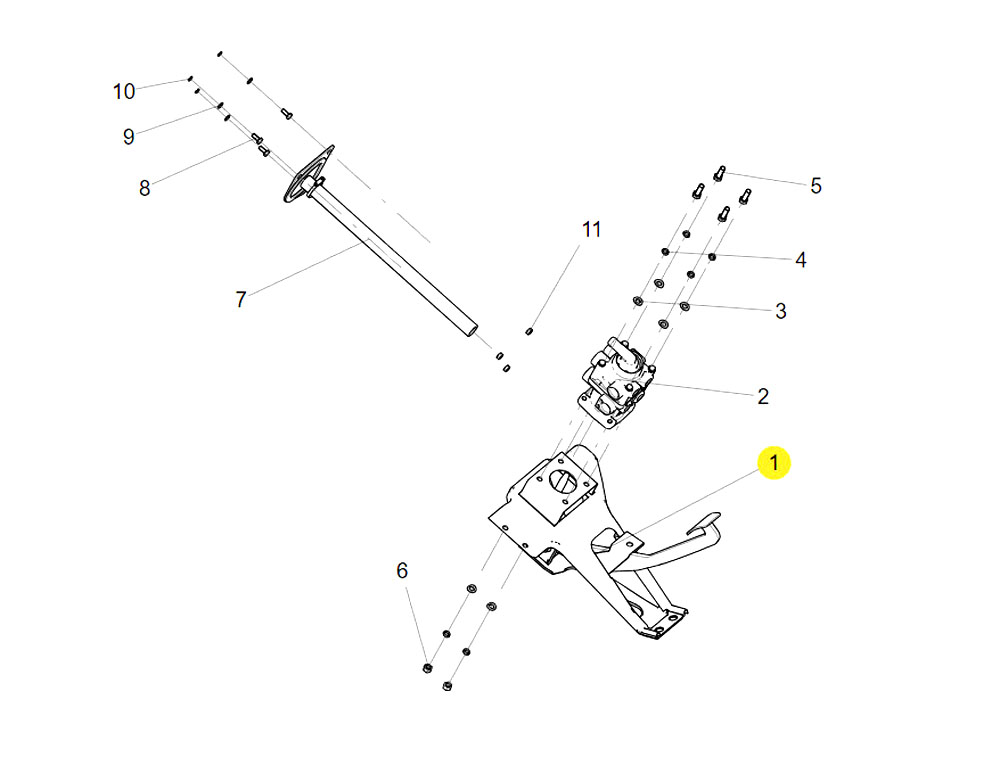 10
9
8
7
11
5
4
3
2
1
6