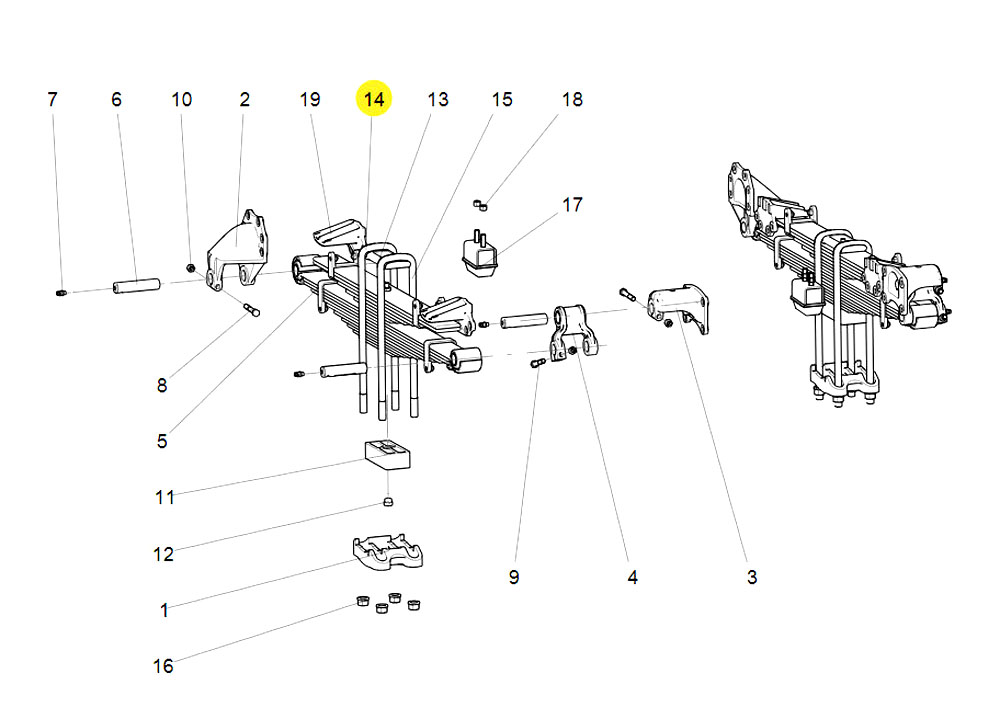 7
6
10
2
19
14
13
15
18
17
8
5
11
12
1
16
9
4
3