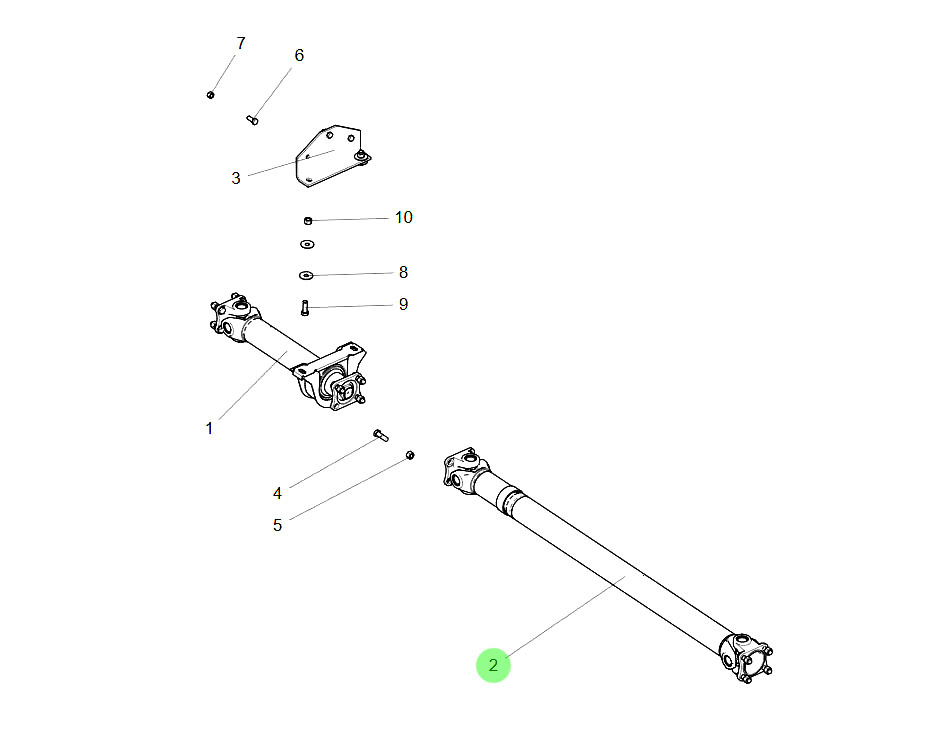 7
6
3
10
8
9
1
4
5
2