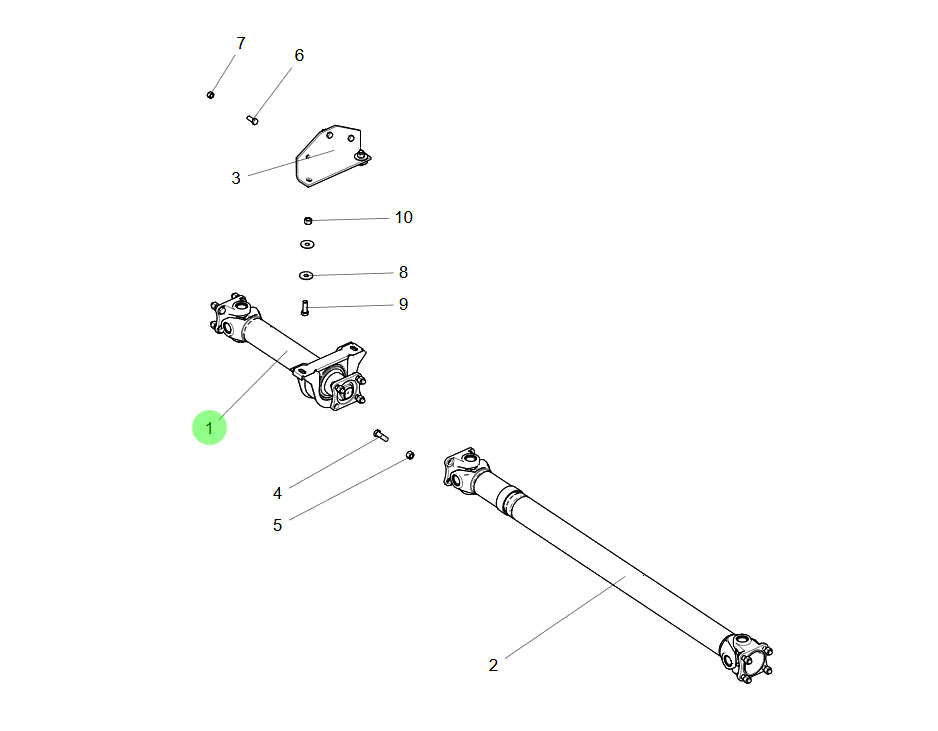 7
6
3
10
8
9
1
4
5
2