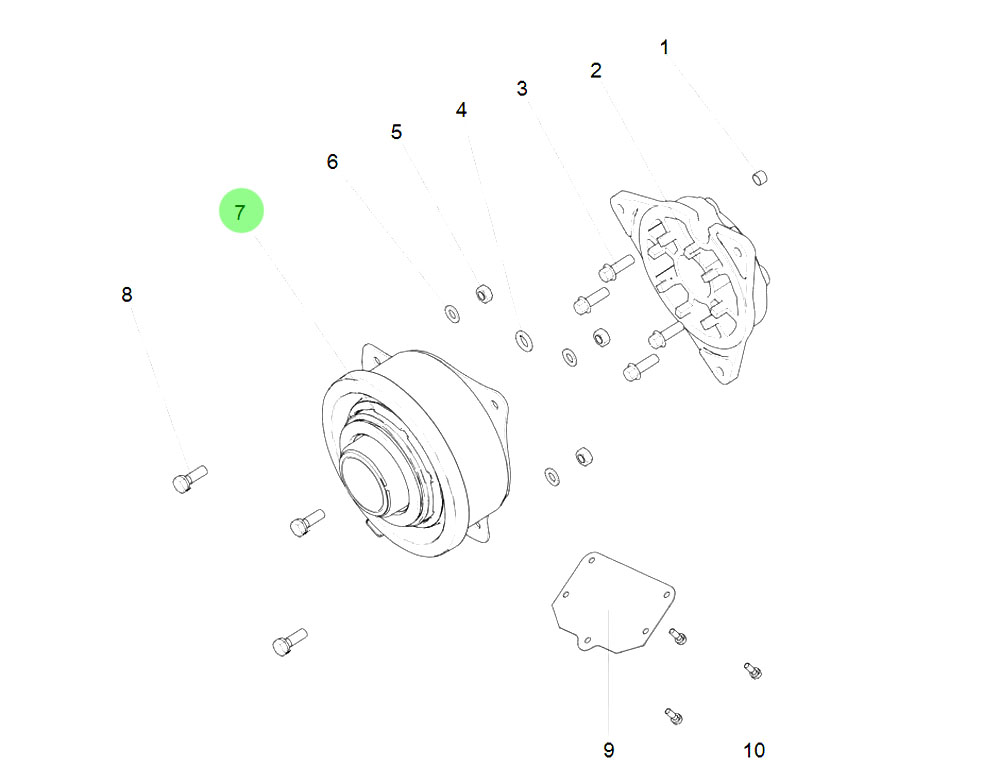 1
2
3
4
5
6
7
8
9
10