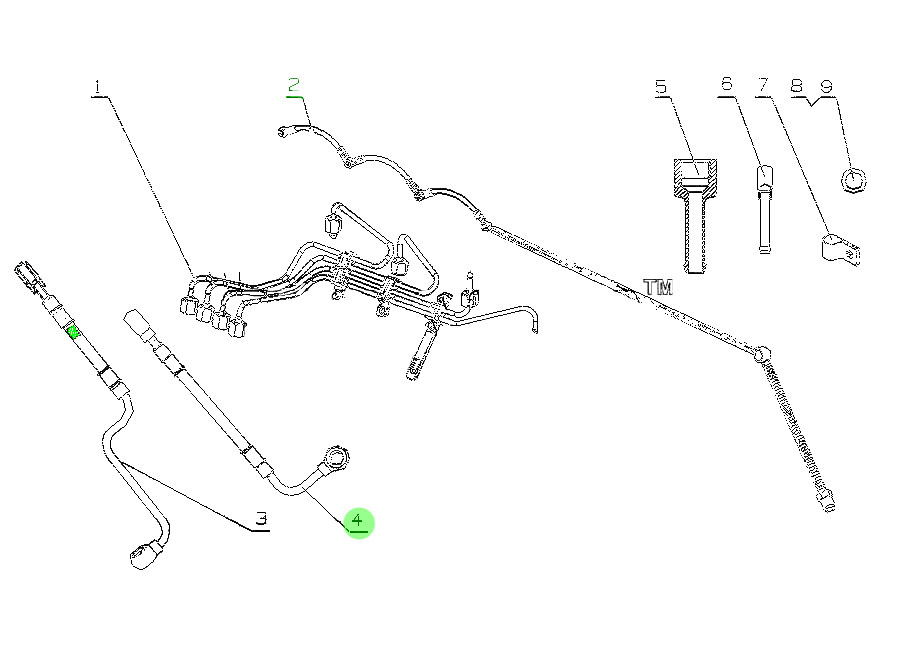 1
2
5
6
7
8
9
TM
3
4