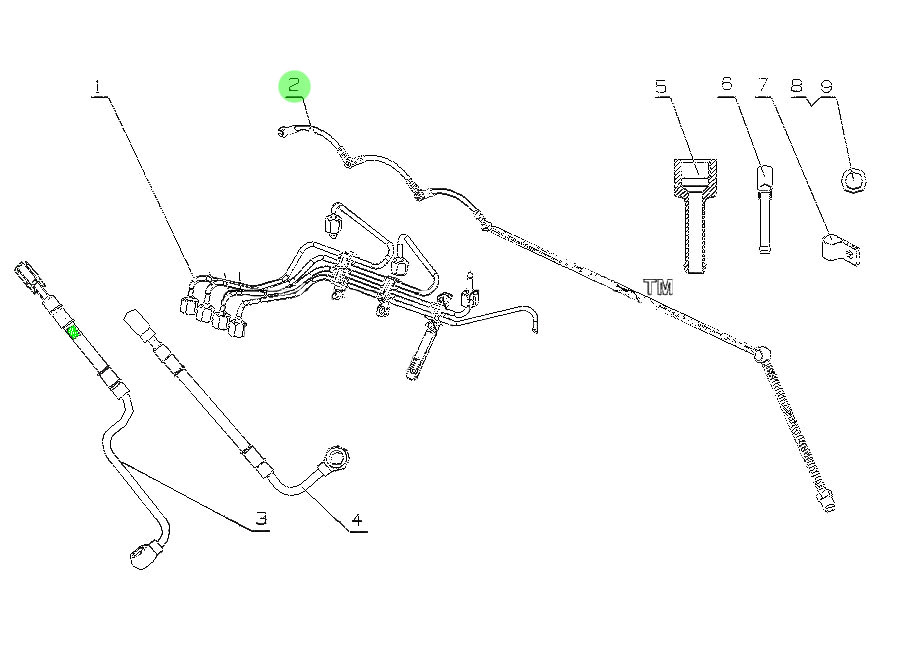 1
2
5
6
7
8
9
TM
3
4