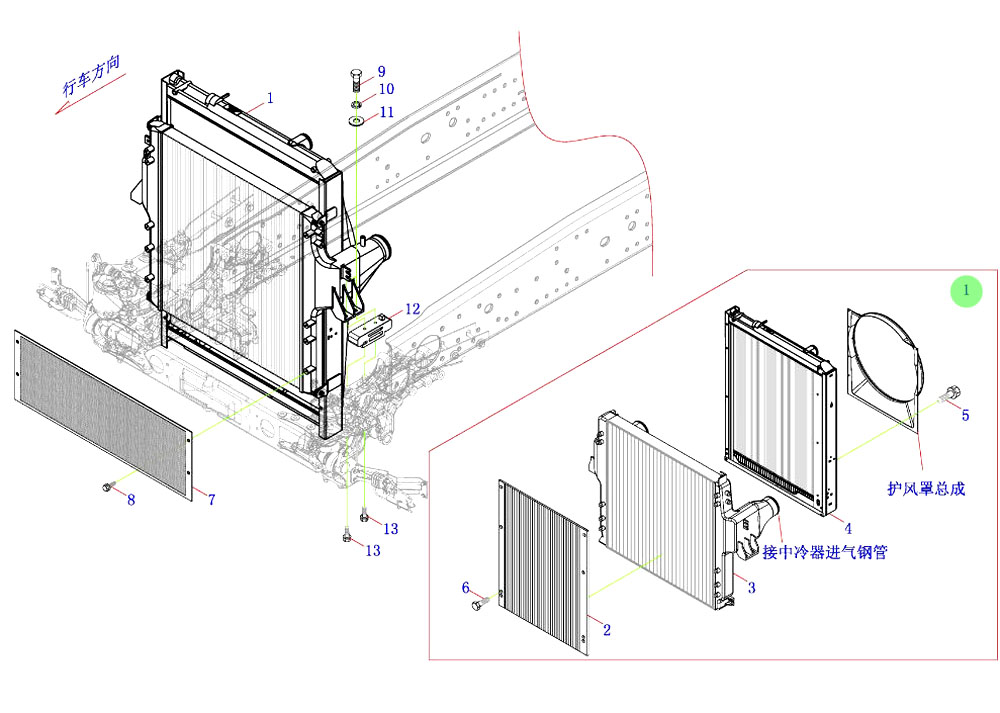 行车方向

1

9

10

11

12

7

8

13

13

1

5

护风罩总成

4

接中冷器进气钢管

3

6

2