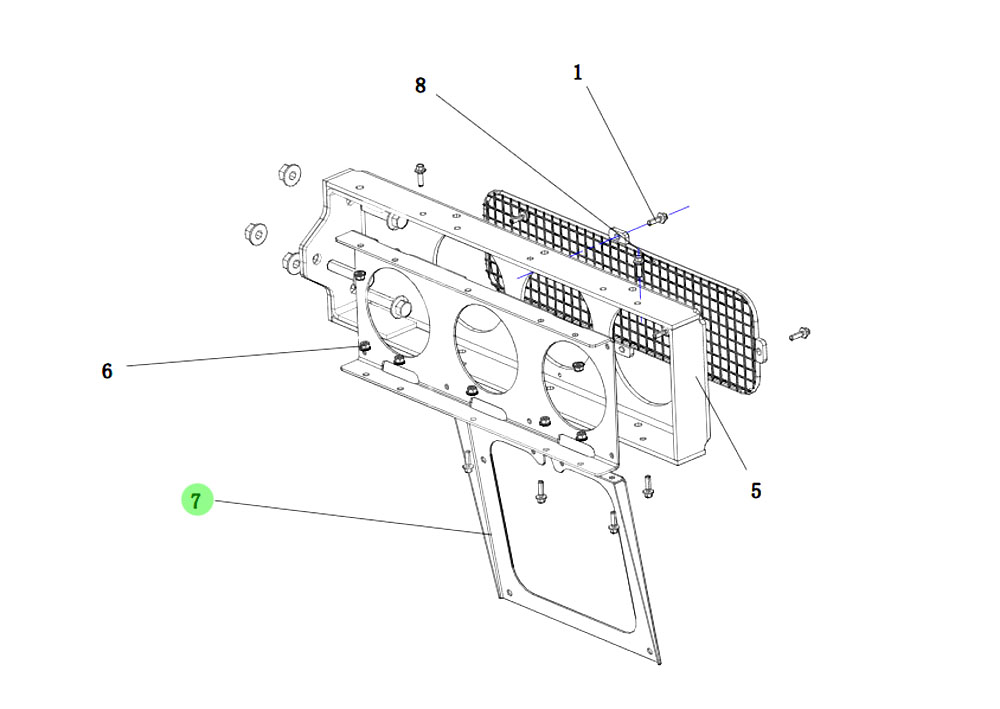 1
8
6
5
7