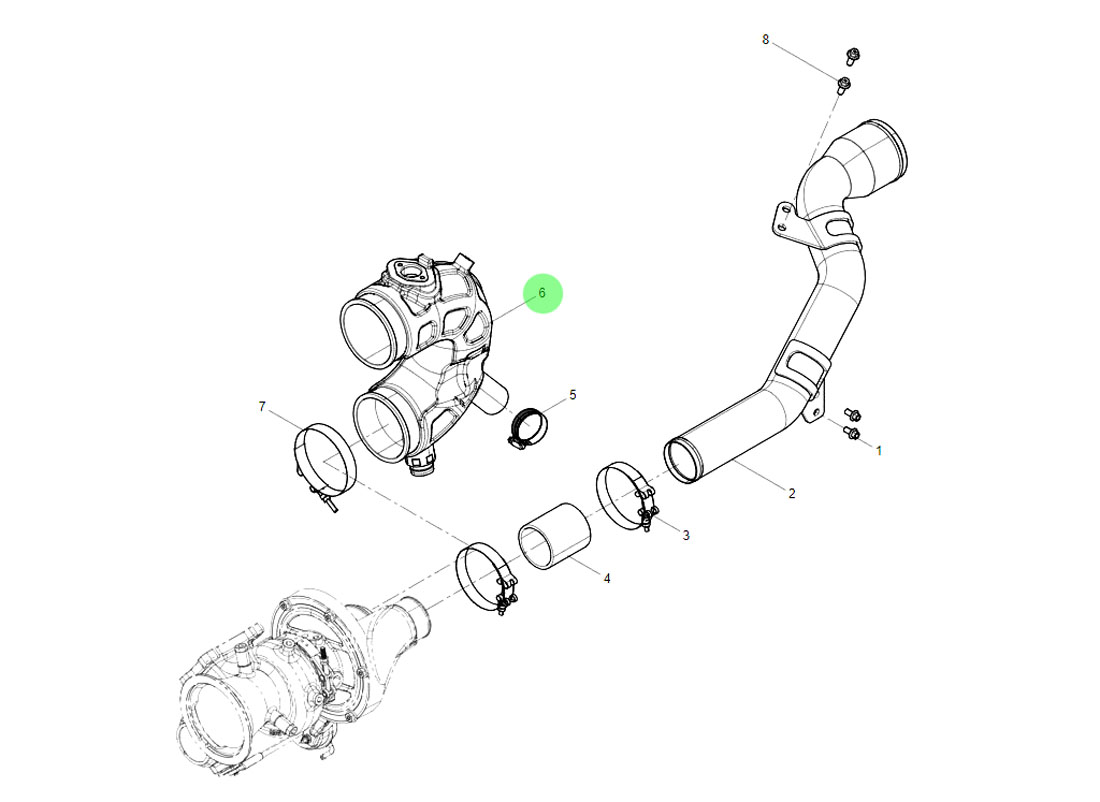 8
6
5
7
1
2
3
4