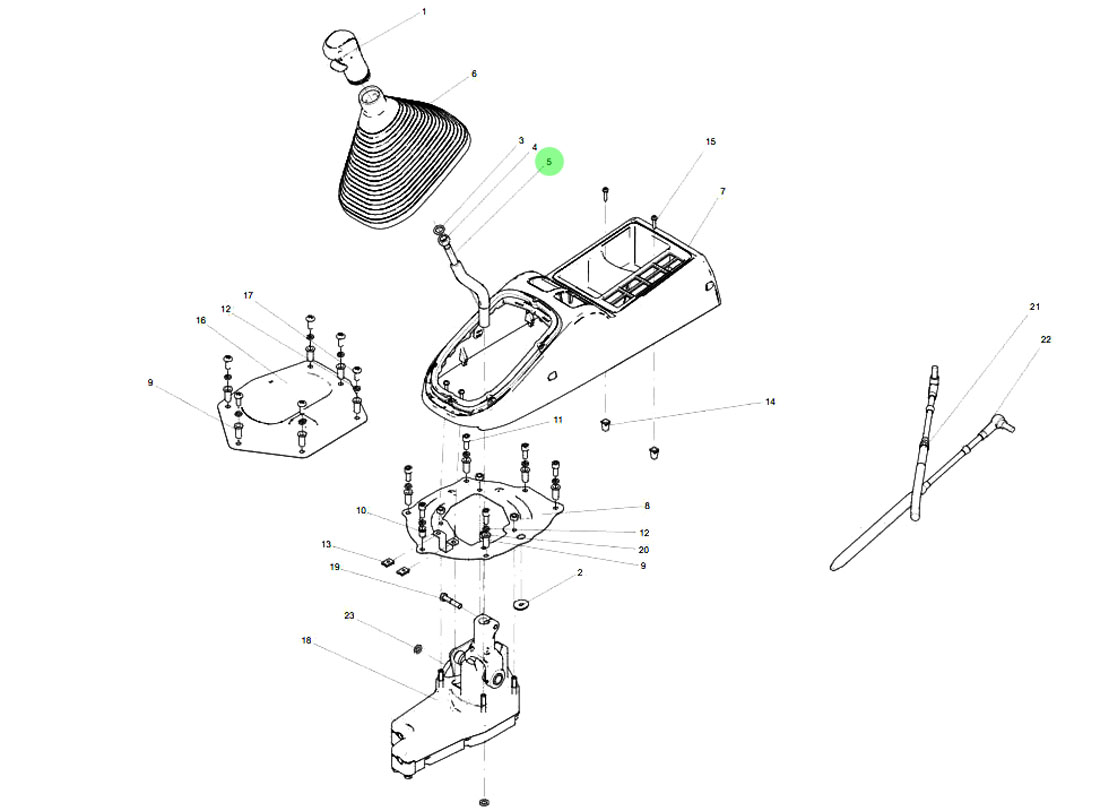 1
6
3
4
5
15
7
17
12
16
9
21
22
14
11
10
8
12
20
9
13
19
2
23
18