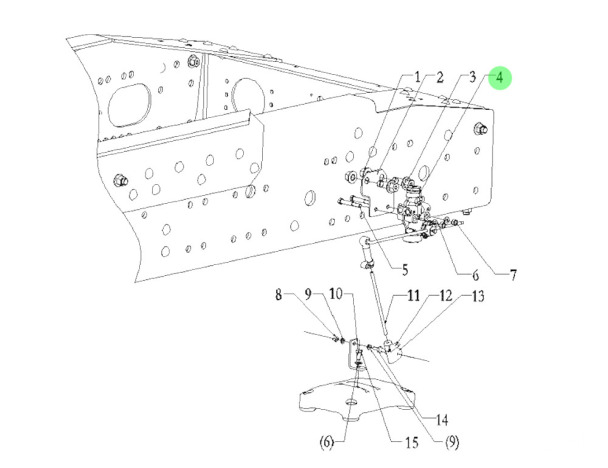 1
2
3
4
5
6
7
8
9
10
11
12
13
14
(6)
15
(9)