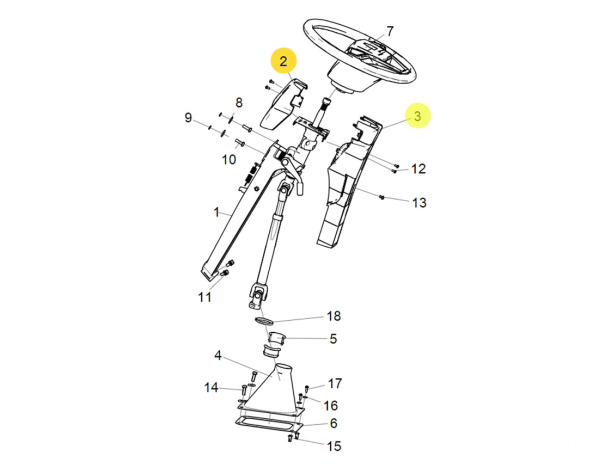 7
2
3
8
9
10
12
13
1
11
18
5
4
17
14
16
6
15