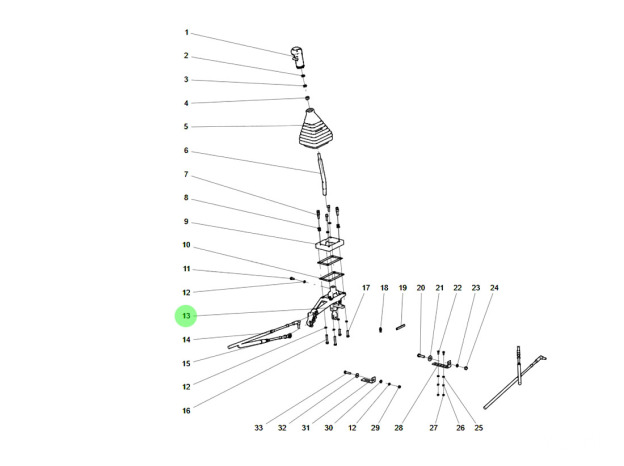 1
2
3
4
5
6
7
8
9
10
11
12
13
14
15
12
16
17
18
19
20
21
22
23
24
33
32
31
30
12
29
28
27
26
25