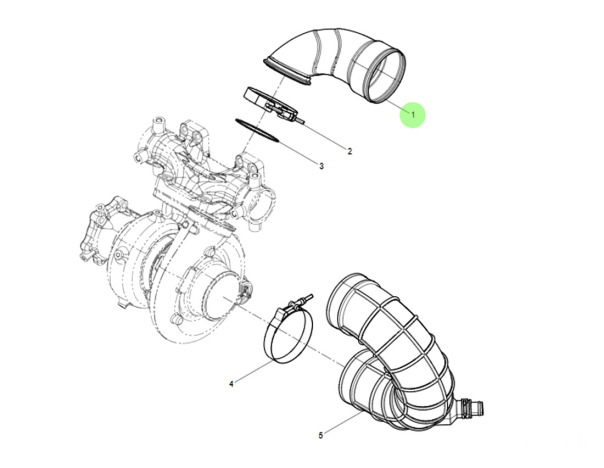 1
2
3
4
5