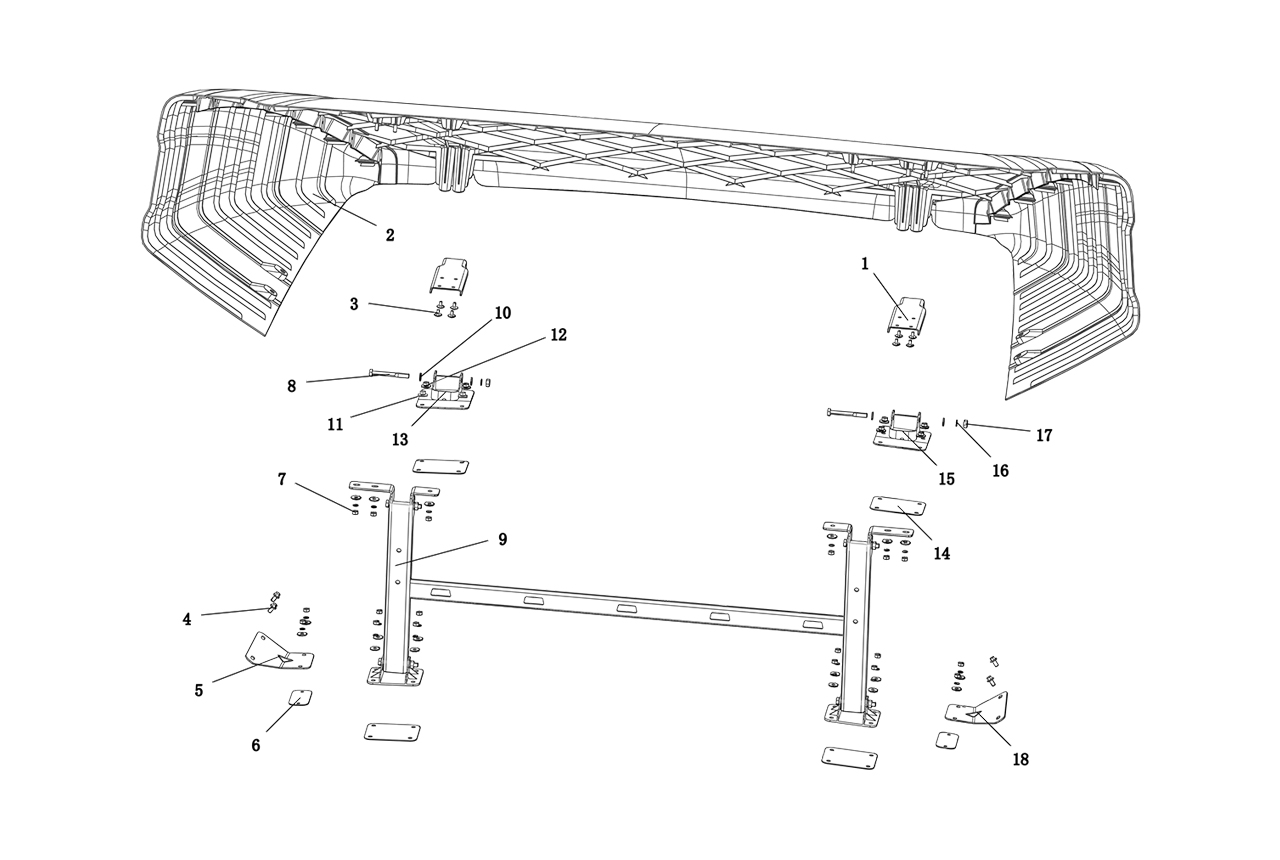 2
1
3
10
12
8
11
13
17
16
15
7
9
14
4
5
6
18