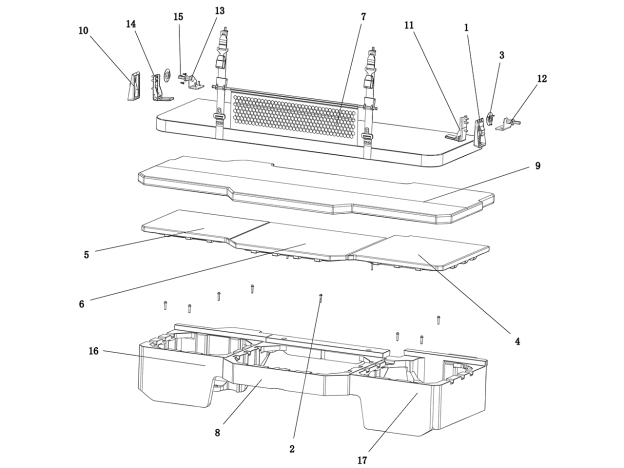 10
14
15
13
7
11
1
3
12
9
5
6
4
16
8
2
17