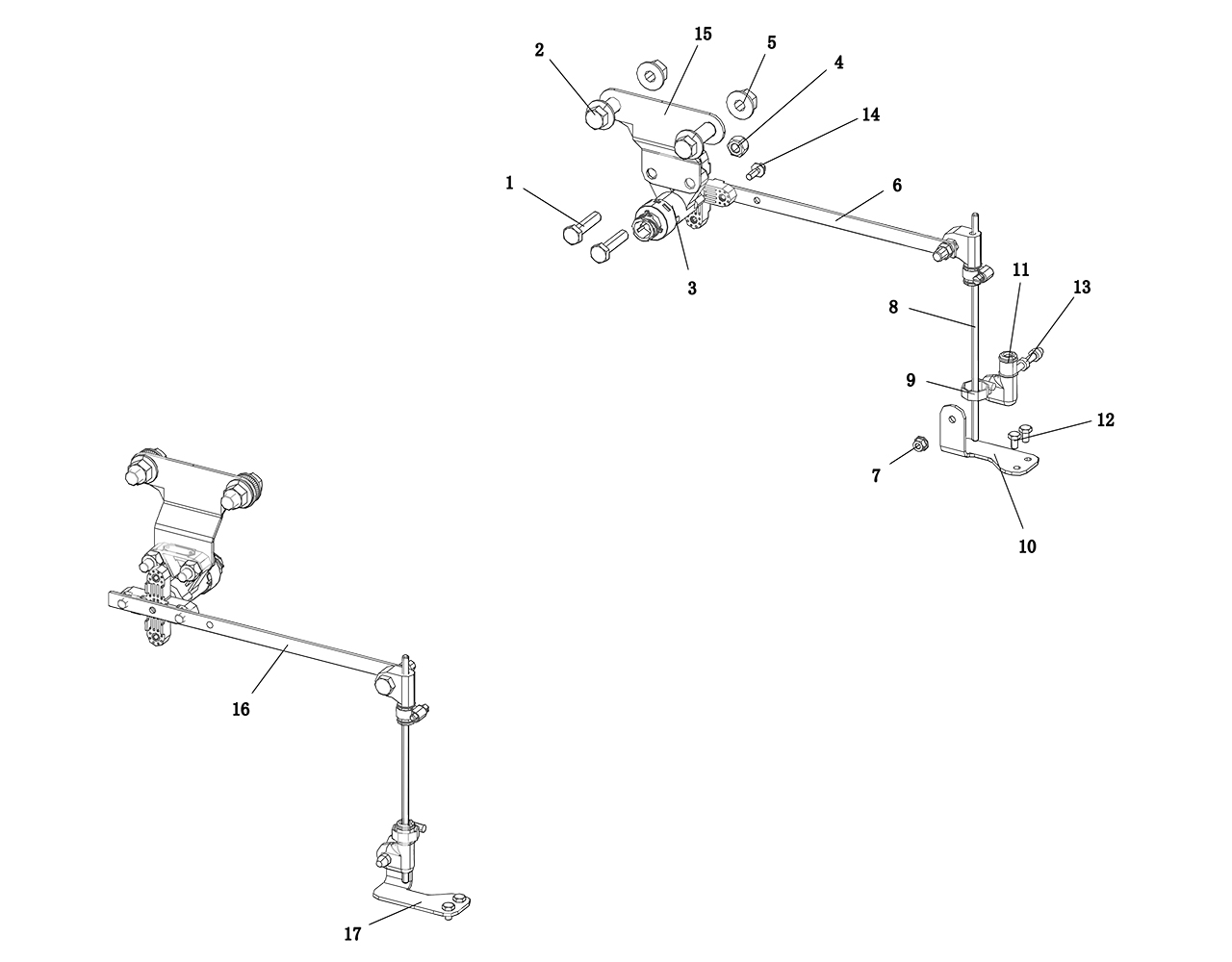 2
15
5
4
14
1
6
3
11
13
8
9
12
7
10
16
17