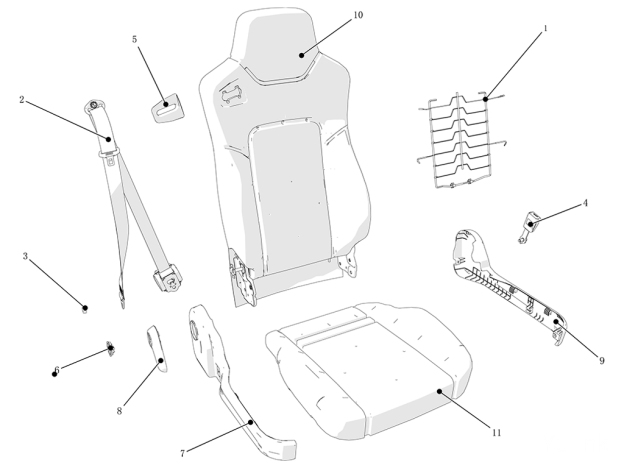 10
1
5
2
4
3
9
6
8
11
7