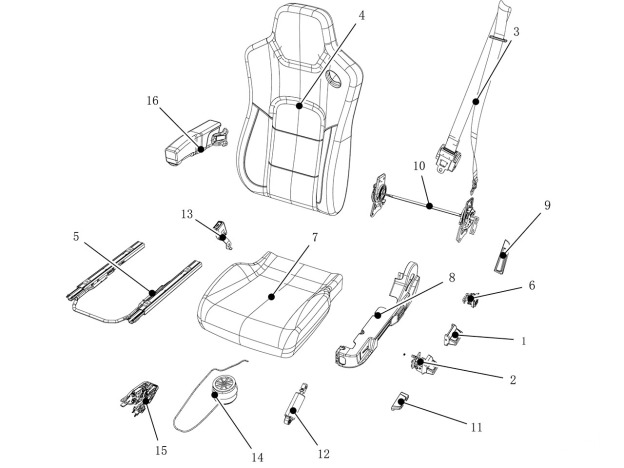 4
3
16
10
9
13
5
7
8
6
1
2
11
15
14
12