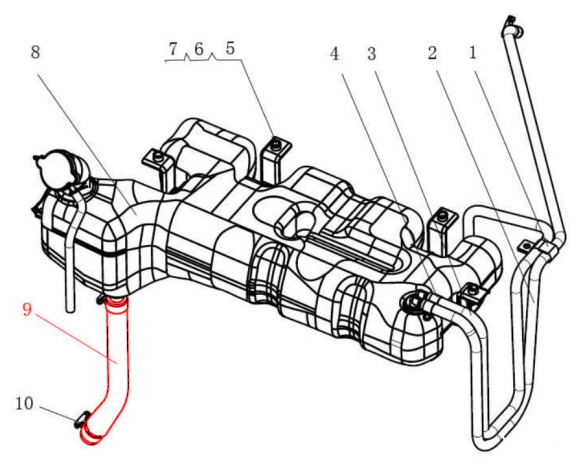 8
7 6 5
4 3 2 1
9
10