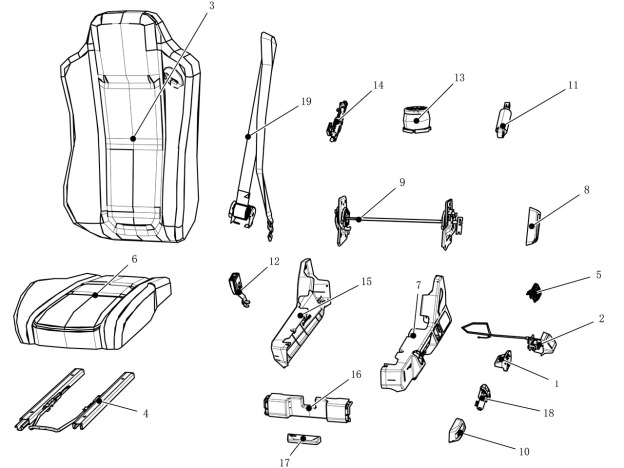 3
19
14
13
11
9
8
6
12
15
7
5
2
1
4
16
18
17
10