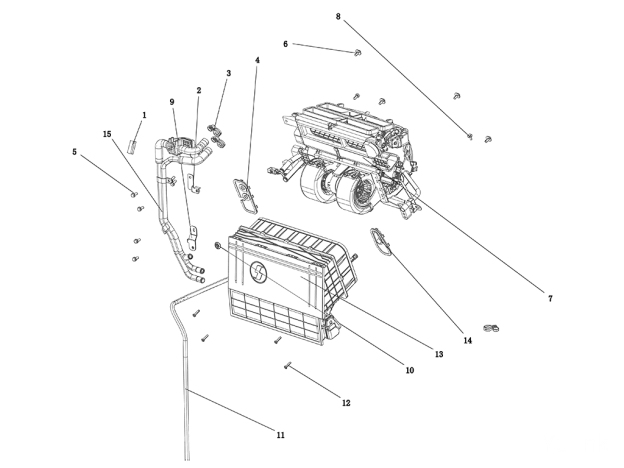 8
6
4
3
2
9
1
15
5
7
14
13
10
12
11