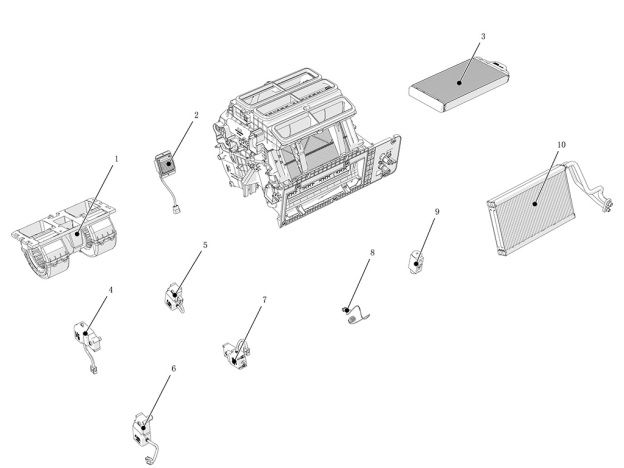 3
2
10
1
9
5
8
4
7
6