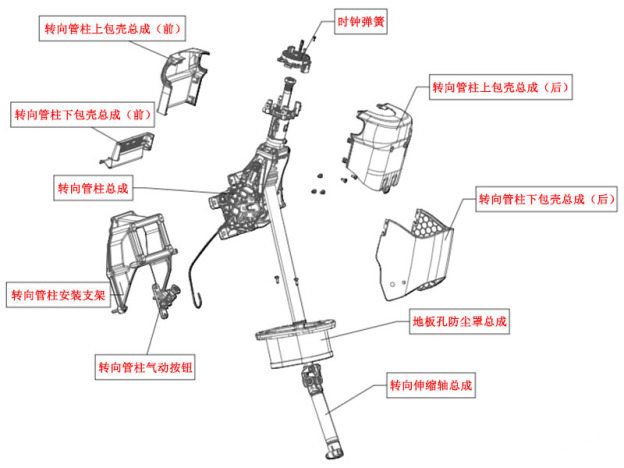 转向管柱上包壳总成（前）

时钟弹簧

转向管柱上包壳总成（后）

转向管柱下包壳总成（前）

转向管柱总成

转向管柱下包壳总成（后）

转向管柱安装支架

地板孔防尘罩总成

转向管柱气动按钮

转向伸缩轴总成