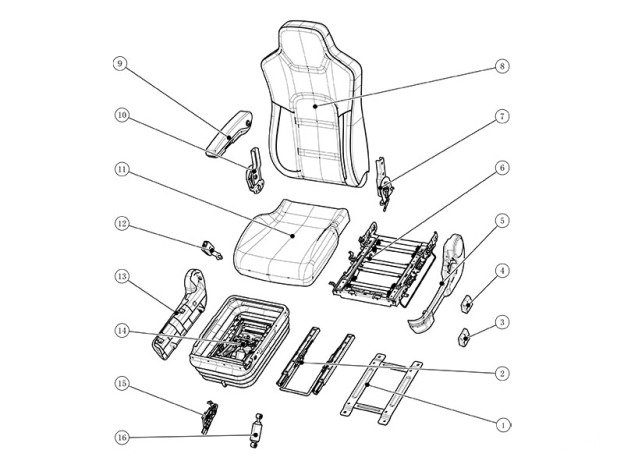 9
10
11
12
13
14
15
16
8
7
6
5
4
3
2
1