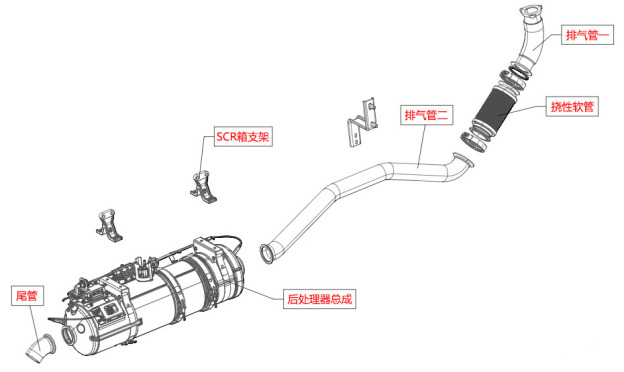 排气管一

挠性软管

排气管二

SCR箱支架

后处理器总成

尾管