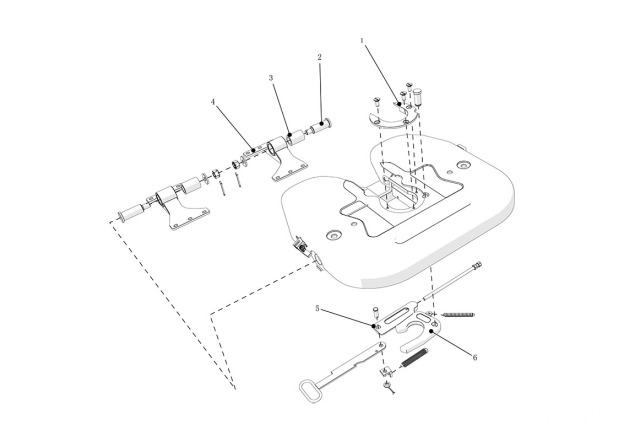 1
2
3
4
5
6