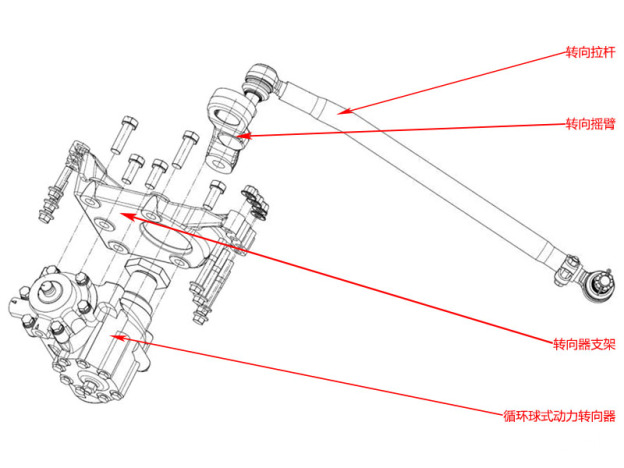 转向拉杆

转向摇臂

转向器支架

循环球式动力转向器