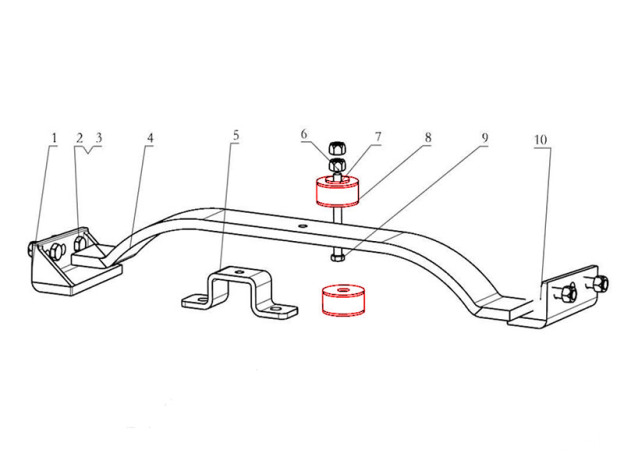 1 2 3 4 5 6 7 8 9 10