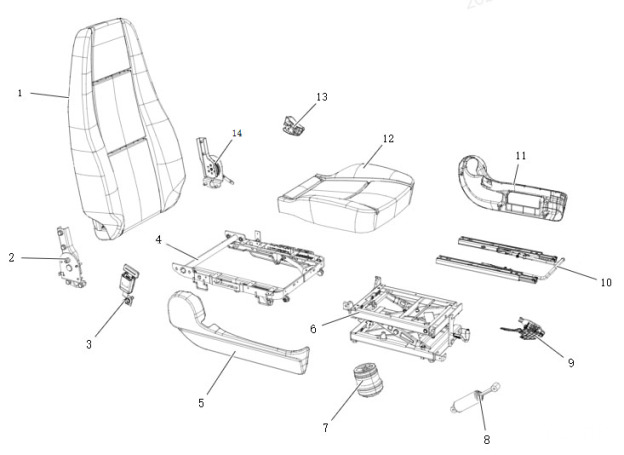 1
13
14
12
11
2
4
10
3
6
9
5
7
8