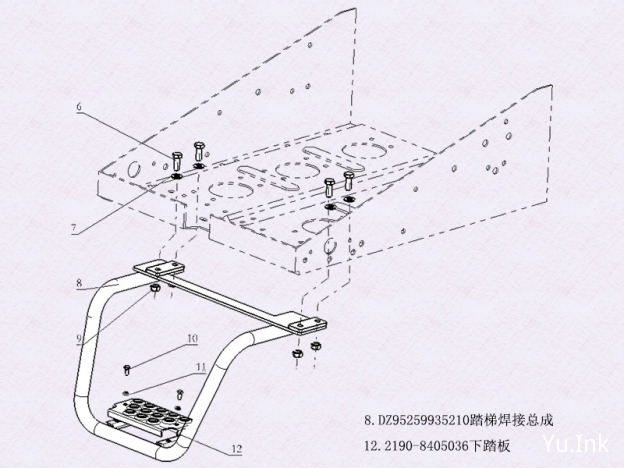 6

7

8

9

10

11

12

8. DZ95259935210踏梯焊接总成

12. 2190-8405036下踏板

Yu.Ink