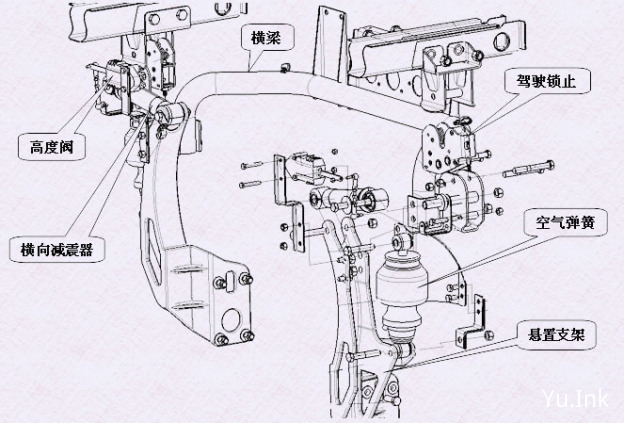 横梁

驾驶锁止

高度阀

横向减震器

空气弹簧

悬置支架

Yu.Ink