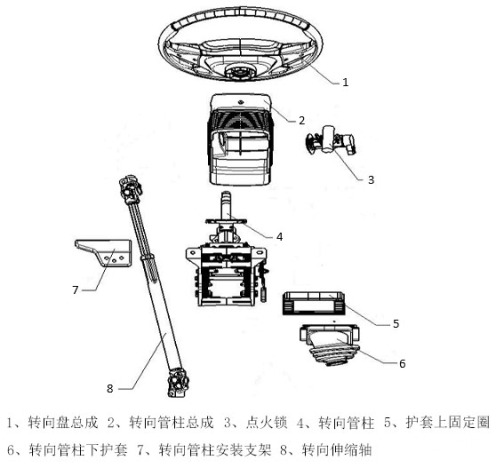 1
2
3
4
7
5
6
8

1、转向盘总成 2、转向管柱总成 3、点火锁 4、转向管柱 5、护套上固定圈
6、转向管柱下护套 7、转向管柱安装支架 8、转向伸缩轴